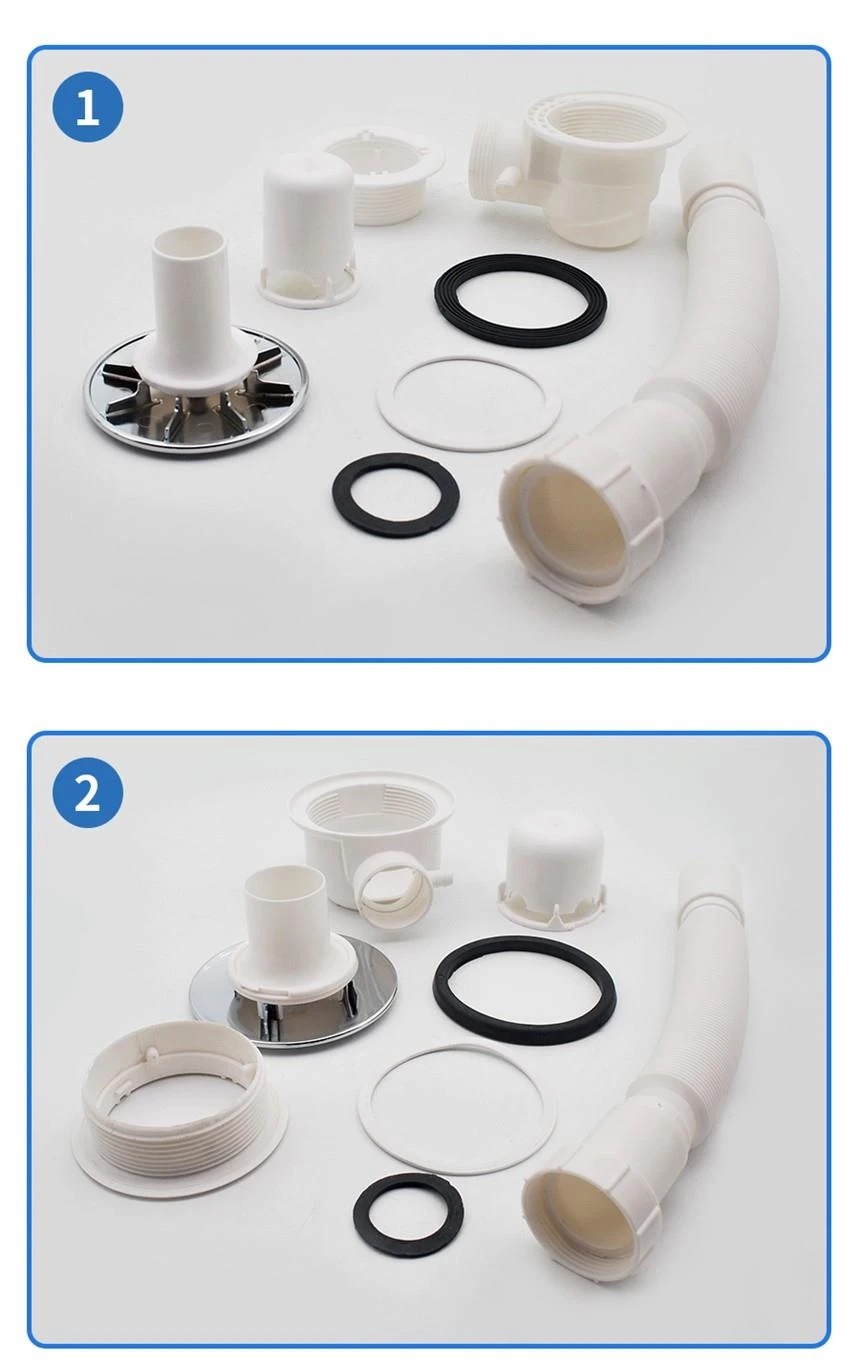 1

2